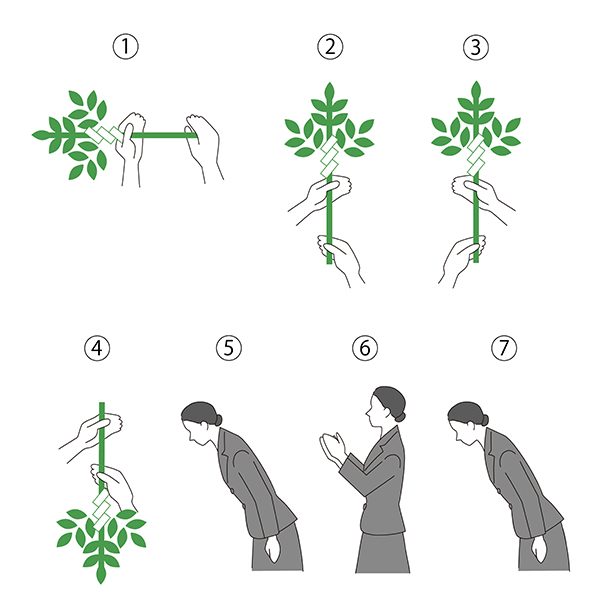 ①
②
③
④
⑤
⑥
⑦