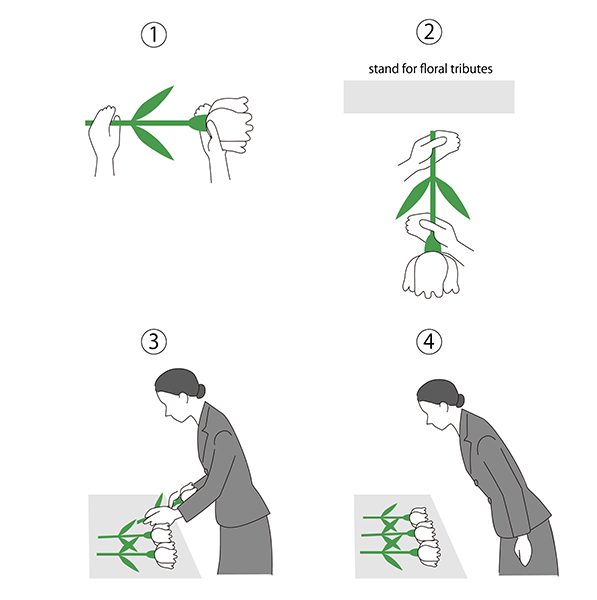 ①

②

stand for floral tributes

③

④